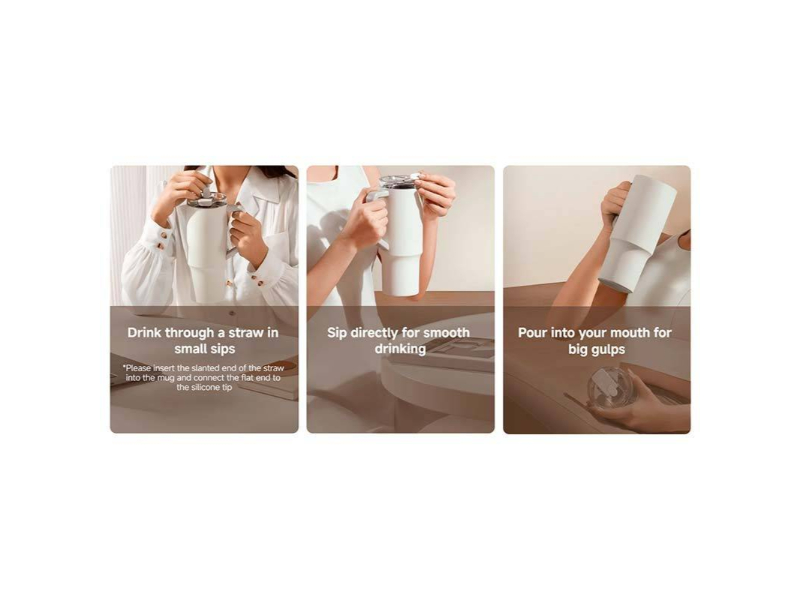 Drink through a straw in small sips

*Please insert the slanted end of the straw into the mug and connect the flat end to the silicone tip

Sip directly for smooth drinking

Pour into your mouth for big gulps