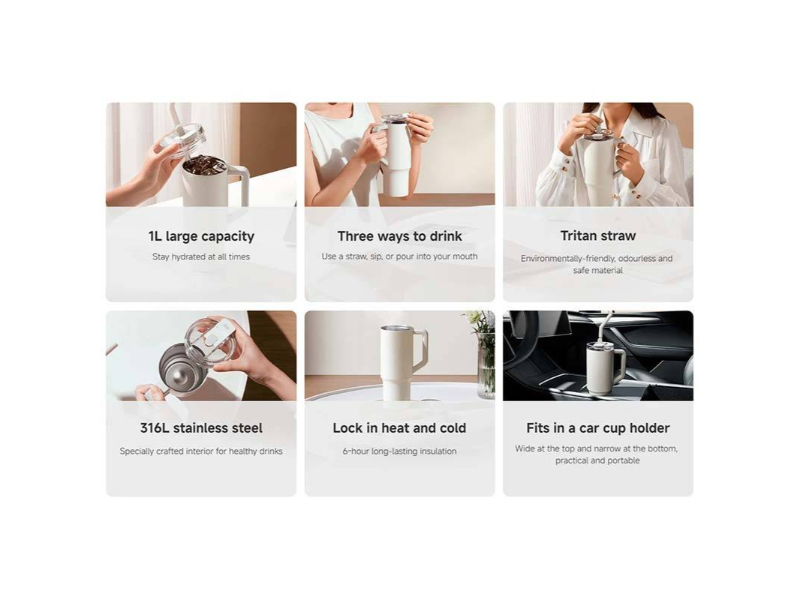 1L large capacity

Stay hydrated at all times

Three ways to drink

Use a straw, sip, or pour into your mouth

Tritan straw

Environmentally-friendly, odourless and safe material

316L stainless steel

Specially crafted interior for healthy drinks

Lock in heat and cold

6-hour long-lasting insulation

Fits in a car cup holder

Wide at the top and narrow at the bottom, practical and portable